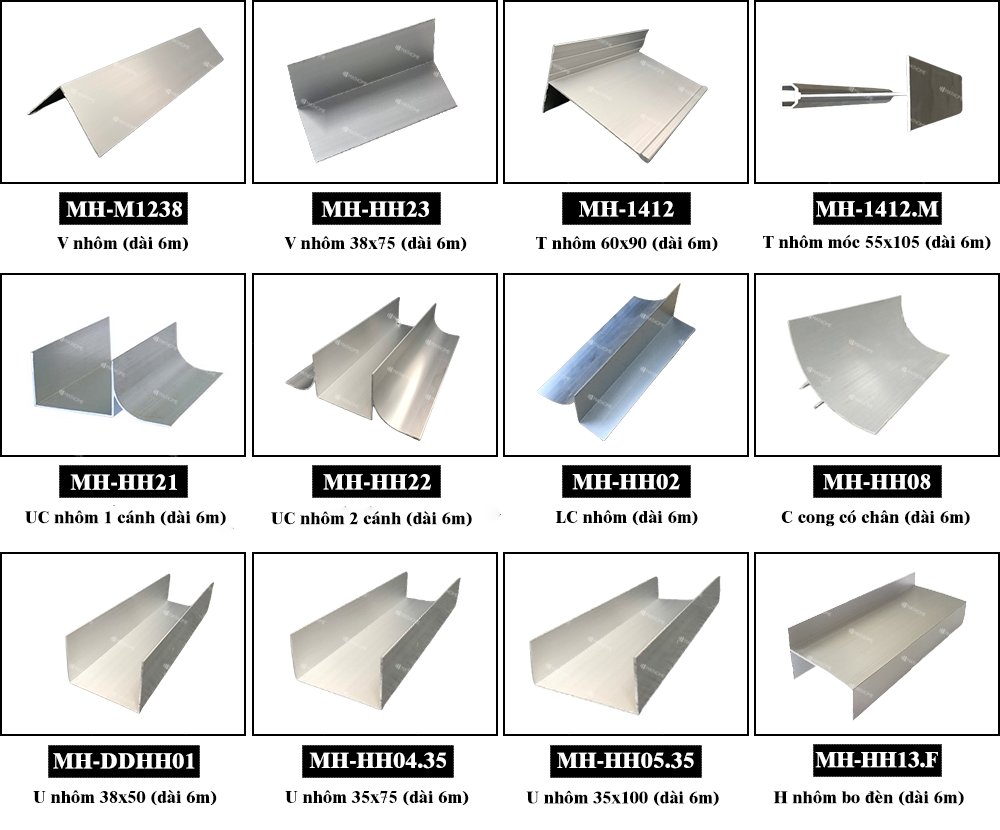 MH-M1238
V nhôm (dài 6m)

MH-HH23
V nhôm 38x75 (dài 6m)

MH-1412
T nhôm 60x90 (dài 6m)

MH-1412.M
T nhôm móc 55x105 (dài 6m)

MH-HH21
UC nhôm 1 cánh (dài 6m)

MH-HH22
UC nhôm 2 cánh (dài 6m)

MH-HH02
LC nhôm (dài 6m)

MH-HH08
C cong có chân (dài 6m)

MH-DDHH01
U nhôm 38x50 (dài 6m)

MH-HH04.35
U nhôm 35x75 (dài 6m)

MH-HH05.35
U nhôm 35x100 (dài 6m)

MH-HH13.F
H nhôm bo đèn (dài 6m)